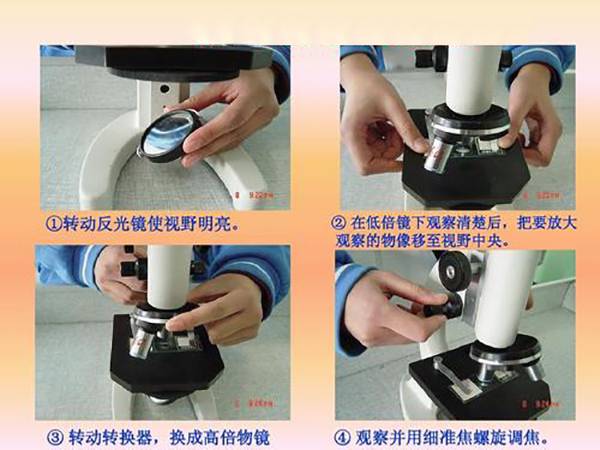 ①转动反光镜使视野明亮。

② 在低倍镜下观察清楚后，把要放大观察的物像移至视野中央。

③ 转动转换器，换成高倍物镜

④ 观察并用细准焦螺旋调焦。