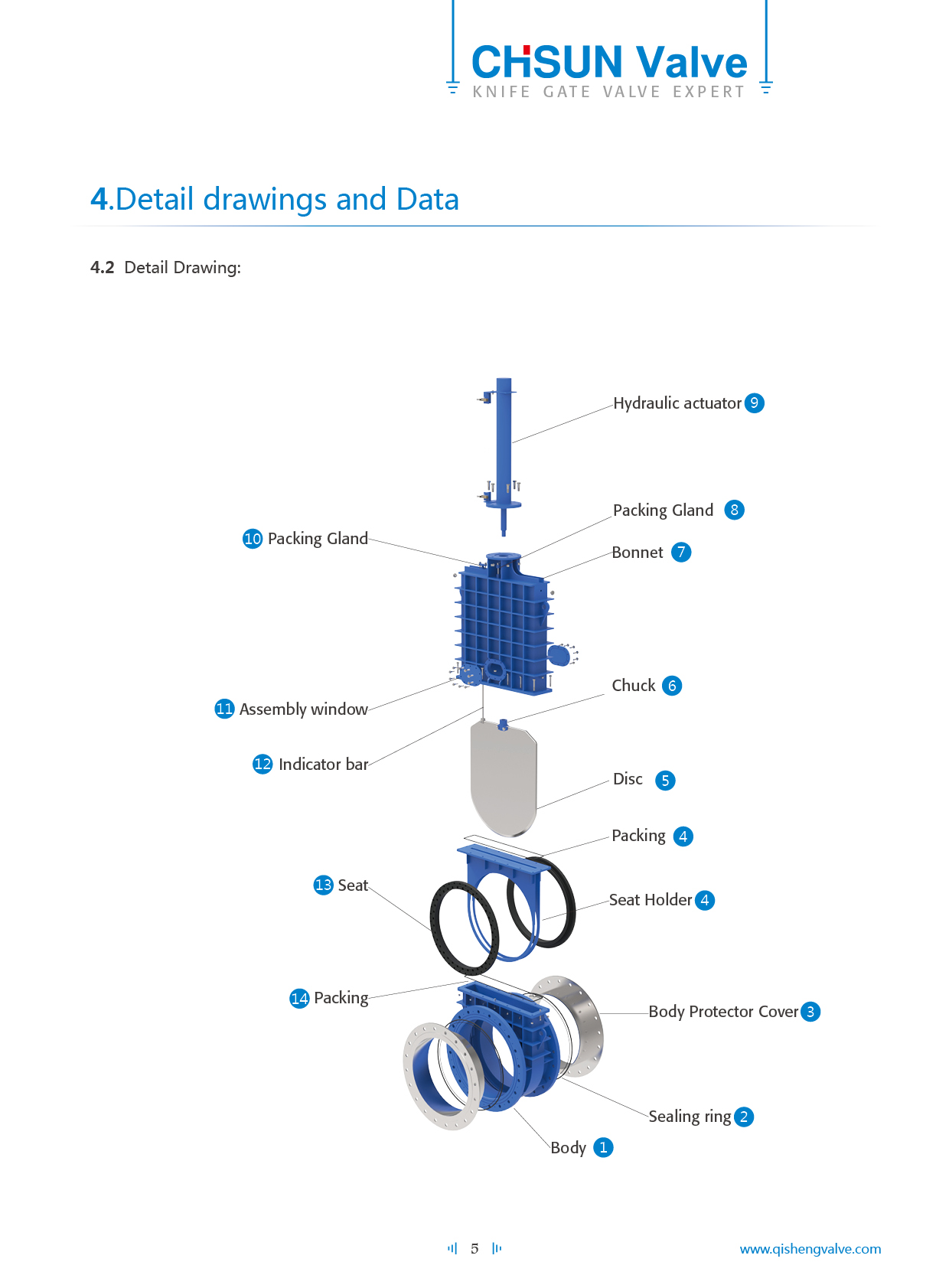 CHSUN Valve
KNIFE GATE VALVE EXPERT

4.Detail drawings and Data

4.2 Detail Drawing:

Hydraulic actuator 9

Packing Gland 8

10 Packing Gland

Bonnet 7

Chuck 6

11 Assembly window

12 Indicator bar

Disc 5

Packing 4

13 Seat

Seat Holder 4

14 Packing

Body Protector Cover 3

Sealing ring 2

Body 1

5

www.qishengvalve.com